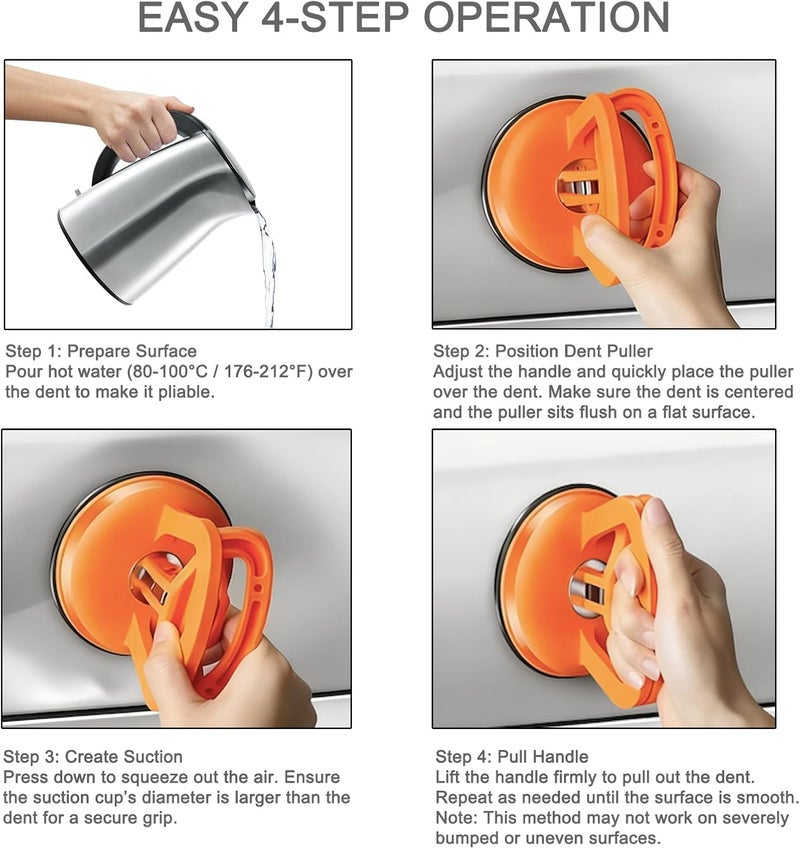 EASY 4-STEP OPERATION

Step 1: Prepare Surface
Pour hot water (80-100°C / 176-212°F) over the dent to make it pliable.

Step 2: Position Dent Puller
Adjust the handle and quickly place the puller over the dent. Make sure the dent is centered and the puller sits flush on a flat surface.

Step 3: Create Suction
Press down to squeeze out the air. Ensure the suction cup's diameter is larger than the dent for a secure grip.

Step 4: Pull Handle
Lift the handle firmly to pull out the dent. Repeat as needed until the surface is smooth. Note: This method may not work on severely bumped or uneven surfaces.